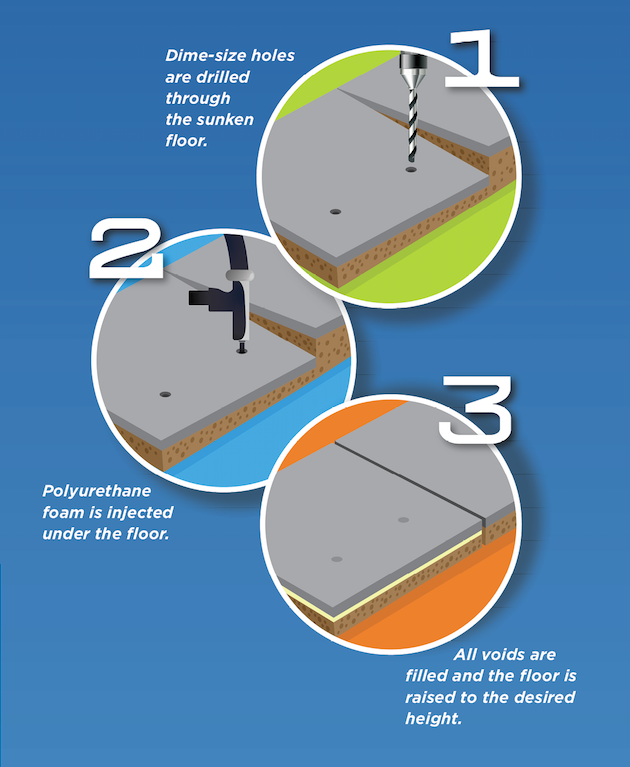 Dime-size holes are drilled through the sunken floor.

1

2

Polyurethane foam is injected under the floor.

3

All voids are filled and the floor is raised to the desired height.